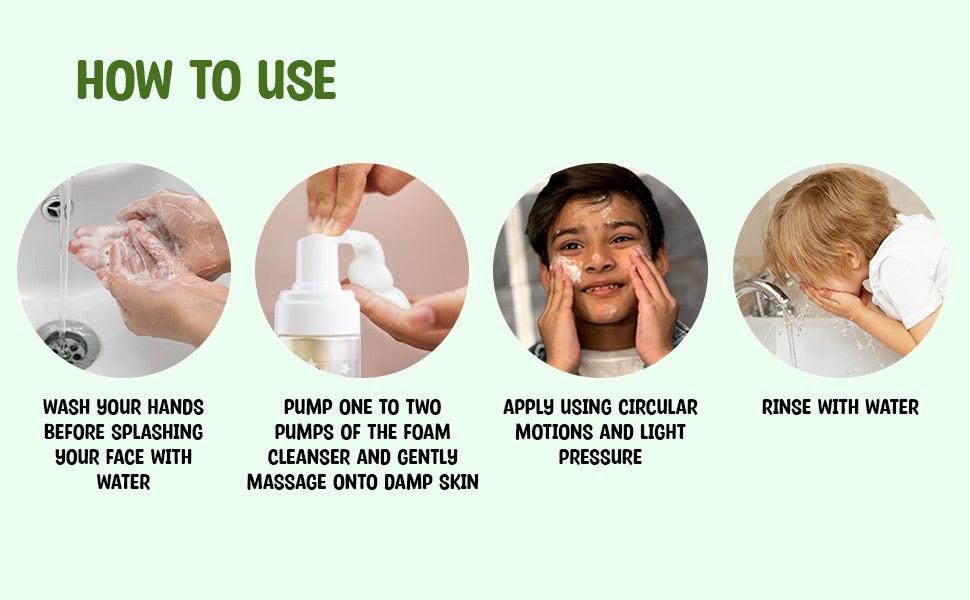 HOW TO USE

WASH YOUR HANDS BEFORE SPLASHING YOUR FACE WITH WATER

PUMP ONE TO TWO PUMPS OF THE FOAM CLEANSER AND GENTLY MASSAGE ONTO DAMP SKIN

APPLY USING CIRCULAR MOTIONS AND LIGHT PRESSURE

RINSE WITH WATER